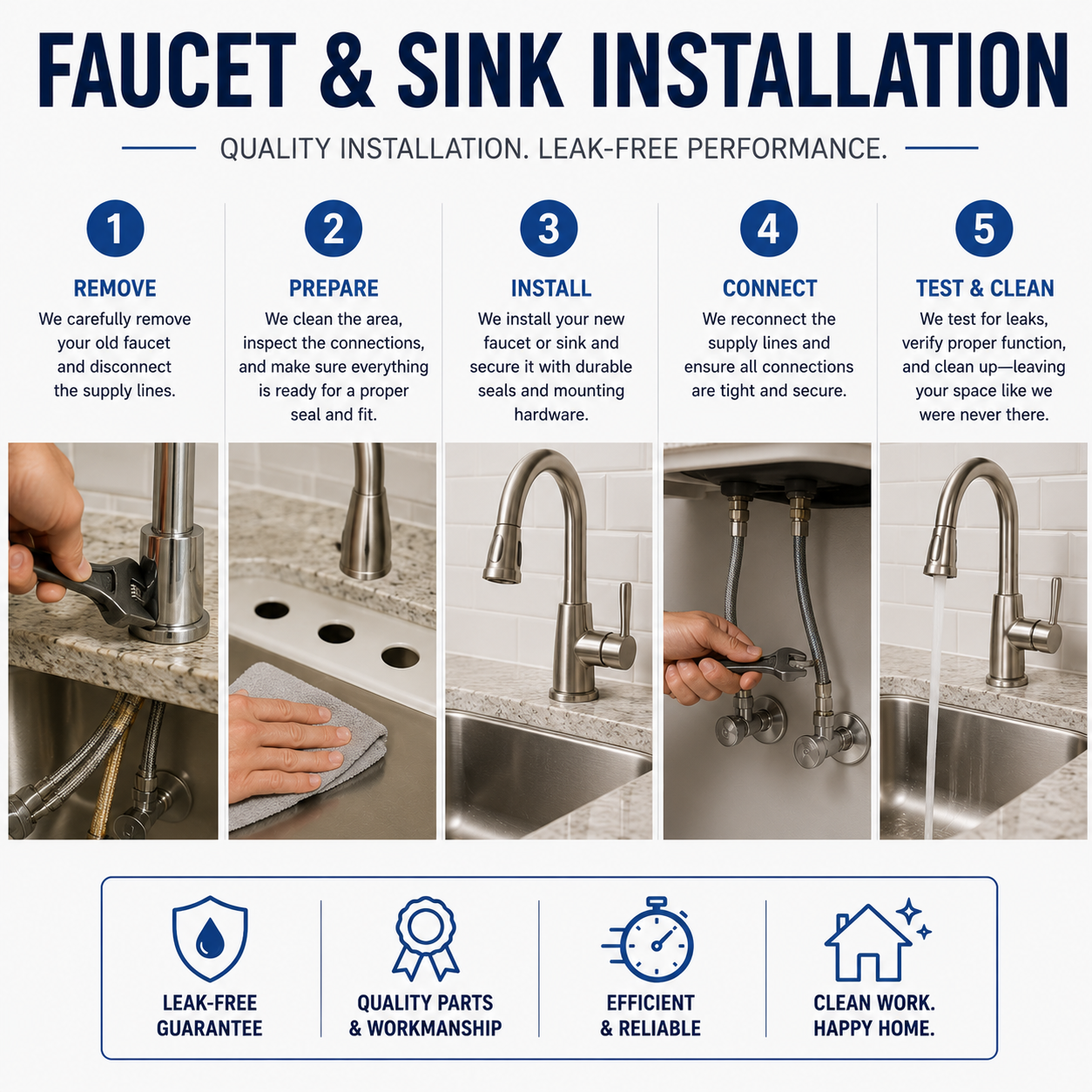 FAUCET & SINK INSTALLATION

QUALITY INSTALLATION. LEAK-FREE PERFORMANCE.

1
REMOVE
We carefully remove your old faucet and disconnect the supply lines.

2
PREPARE
We clean the area, inspect the connections, and make sure everything is ready for a proper seal and fit.

3
INSTALL
We install your new faucet or sink and secure it with durable seals and mounting hardware.

4
CONNECT
We reconnect the supply lines and ensure all connections are tight and secure.

5
TEST & CLEAN
We test for leaks, verify proper function, and clean up—leaving your space like we were never there.

LEAK-FREE GUARANTEE

QUALITY PARTS & WORKMANSHIP

EFFICIENT & RELIABLE

CLEAN WORK. HAPPY HOME.